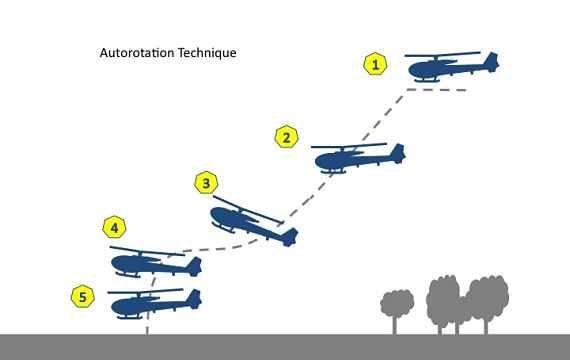 Autorotation Technique

1

2

3

4

5